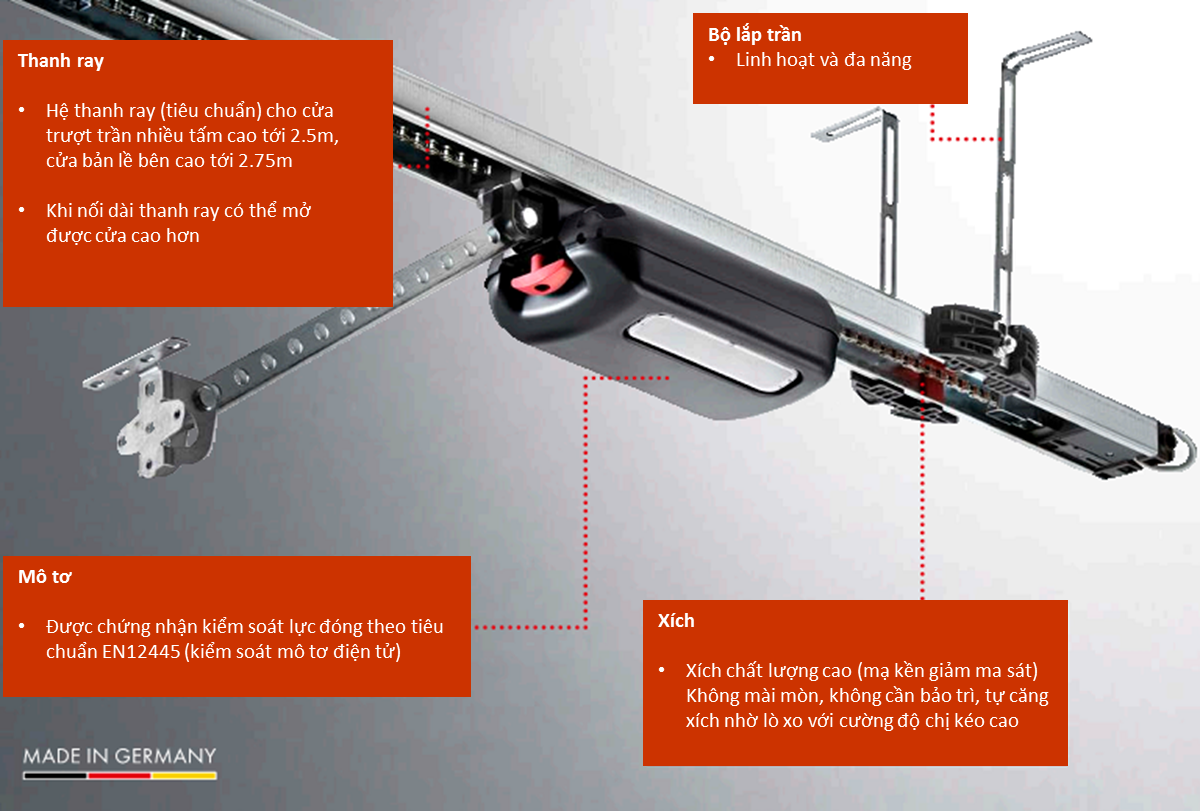 Thanh ray

• Hệ thanh ray (tiêu chuẩn) cho cửa trượt trần nhiều tấm cao tới 2.5m, cửa bản lề bên cao tới 2.75m

• Khi nối dài thanh ray có thể mở được cửa cao hơn

Bộ lắp trần

• Linh hoạt và đa năng

Mô tơ

• Được chứng nhận kiểm soát lực đóng theo tiêu chuẩn EN12445 (kiểm soát mô tơ điện tử)

Xích

• Xích chất lượng cao (mạ kền giảm ma sát) Không mài mòn, không cần bảo trì, tự căng xích nhờ lò xo với cường độ chị kéo cao

MADE IN GERMANY