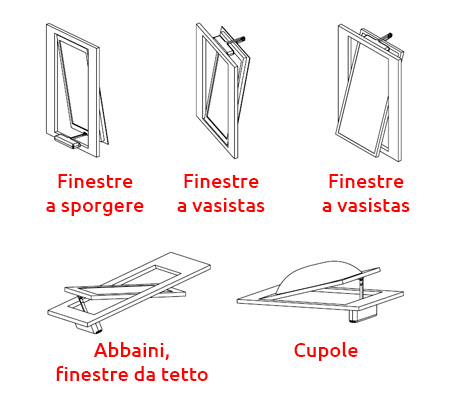 Finestre a sporgere

Finestre a vasistas

Finestre a vasistas

Abbaini, finestre da tetto

Cupole