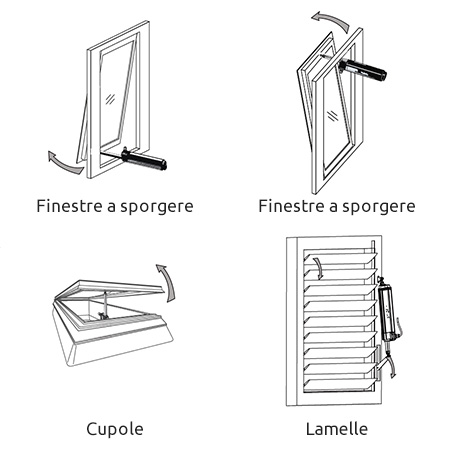 Finestre a sporgere

Finestre a sporgere

Cupole

Lamelle